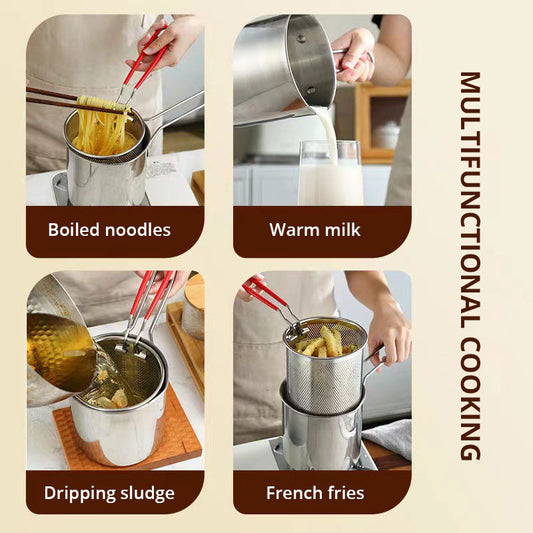 Boiled noodles

Warm milk

Dripping sludge

French fries

MULTIFUNCTIONAL COOKING